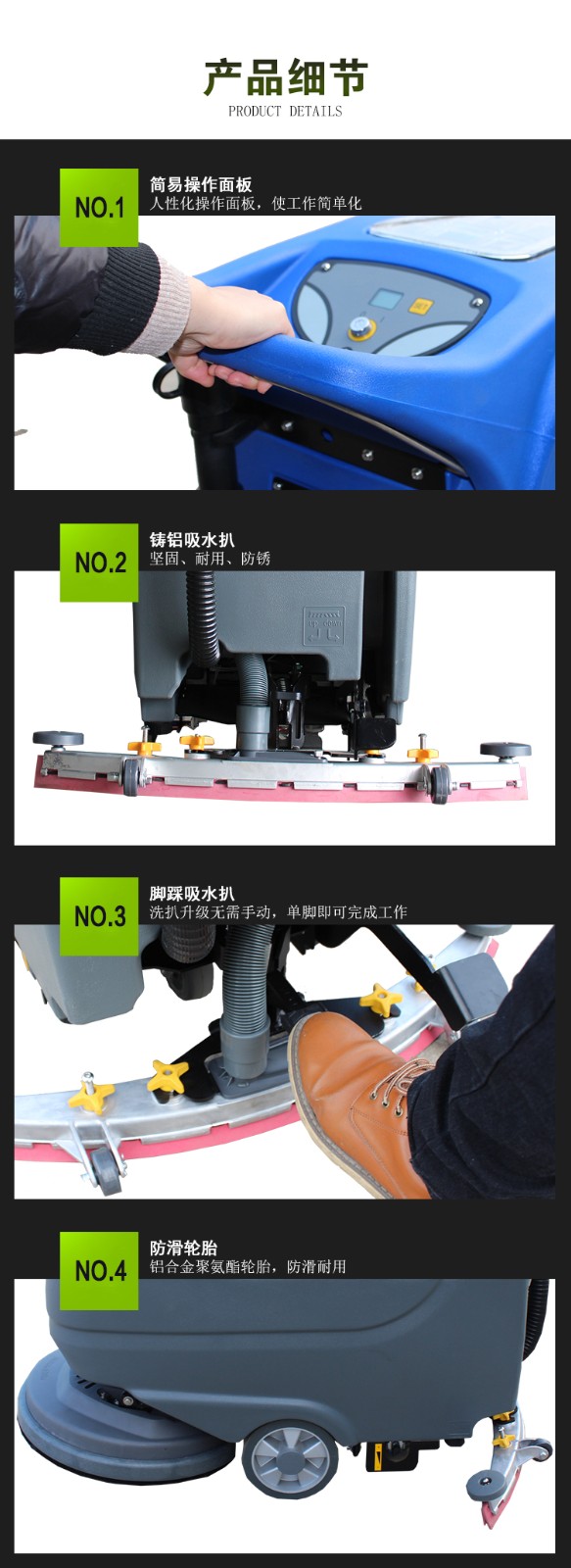 产品细节
PRODUCT DETAILS

NO.1
简易操作面板
人性化操作面板，使工作简单化

NO.2
铸铝吸水扒
坚固、耐用、防锈

NO.3
脚踩吸水扒
洗扒升级无需手动，单脚即可完成工作

NO.4
防滑轮胎
铝合金聚氨酯轮胎，防滑耐用